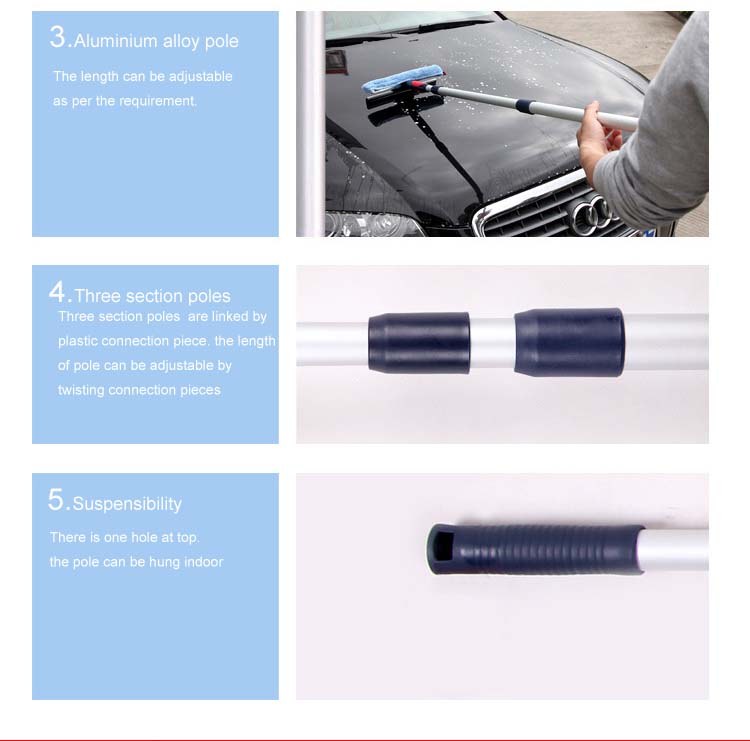 3.Aluminium alloy pole

The length can be adjustable as per the requirement.

4.Three section poles

Three section poles are linked by plastic connection piece. the length of pole can be adjustable by twisting connection pieces

5.Suspensibility

There is one hole at top. the pole can be hung indoor