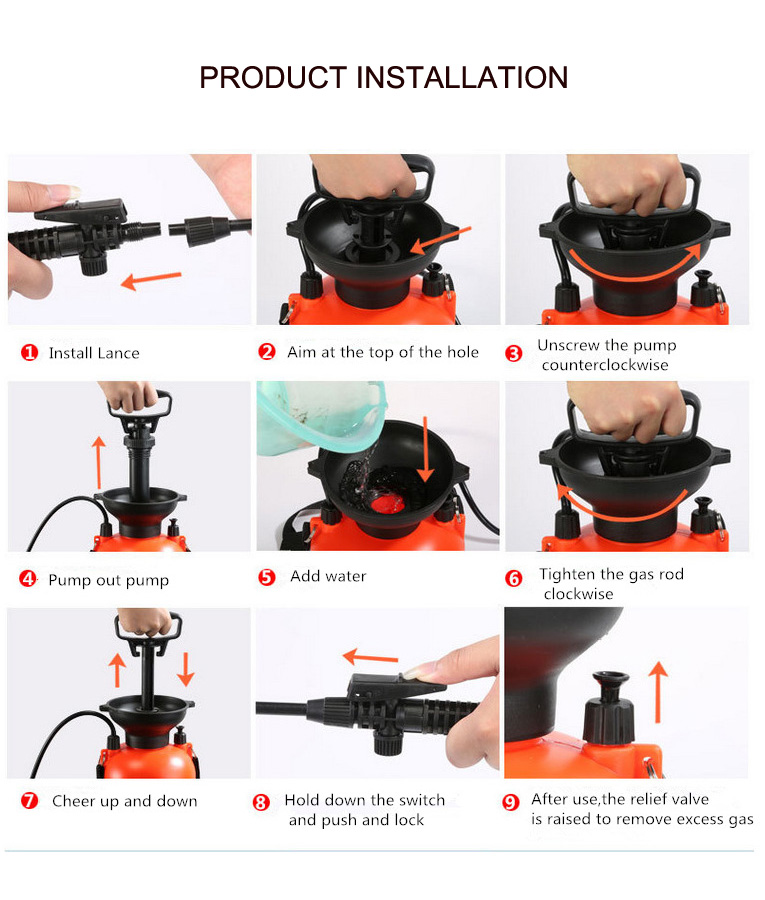 PRODUCT INSTALLATION

1 Install Lance

2 Aim at the top of the hole

3 Unscrew the pump counterclockwise

4 Pump out pump

5 Add water

6 Tighten the gas rod clockwise

7 Cheer up and down

8 Hold down the switch and push and lock

9 After use,the relief valve is raised to remove excess gas